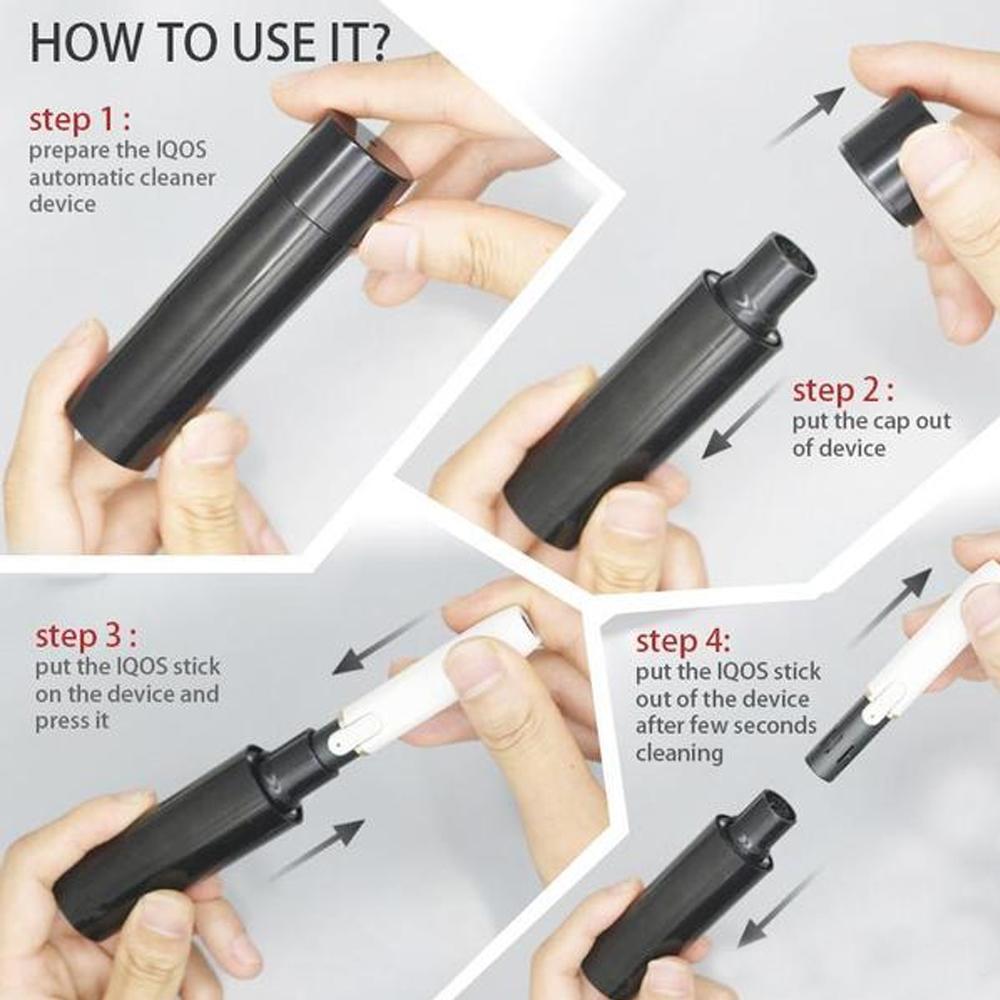 HOW TO USE IT?

step 1 :
prepare the IQOS automatic cleaner device

step 2 :
put the cap out of device

step 3 :
put the IQOS stick on the device and press it

step 4:
put the IQOS stick out of the device after few seconds cleaning