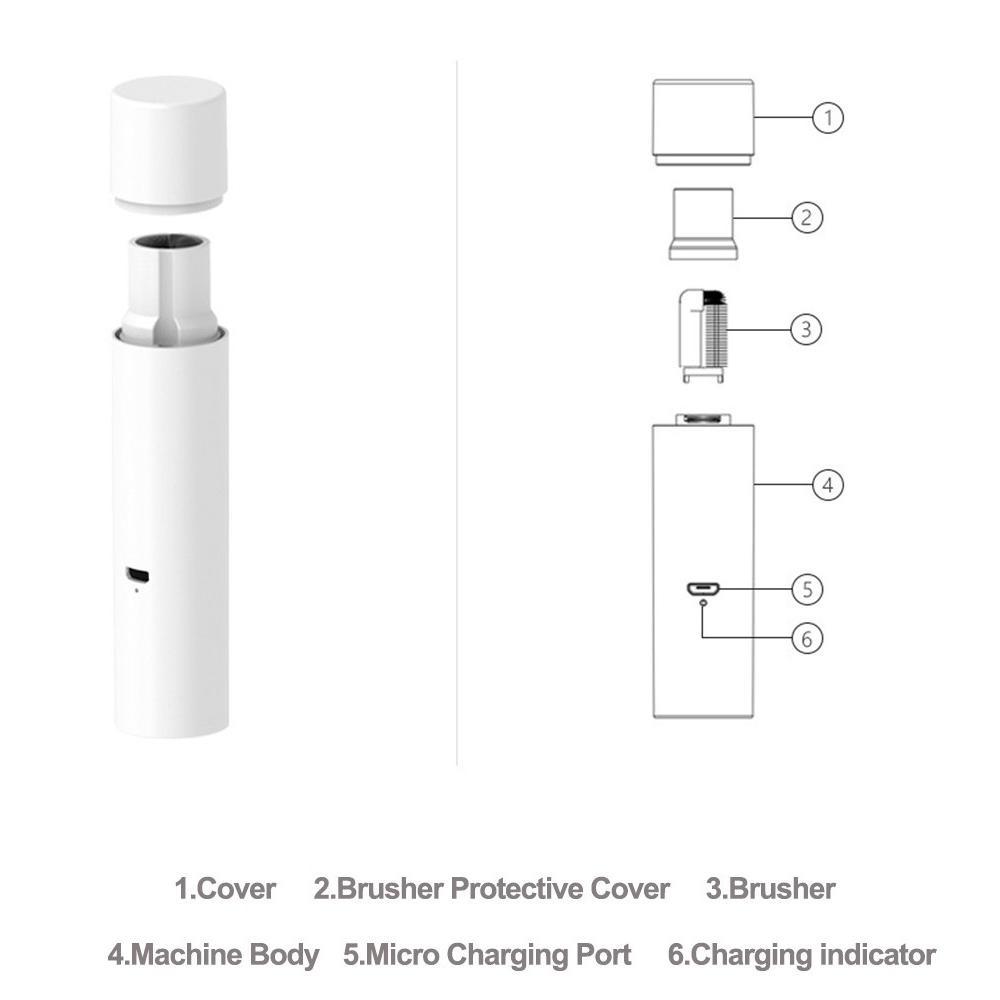 1
2
3
4
5
6

1.Cover 2.Brusher Protective Cover 3.Brusher

4.Machine Body 5.Micro Charging Port 6.Charging indicator