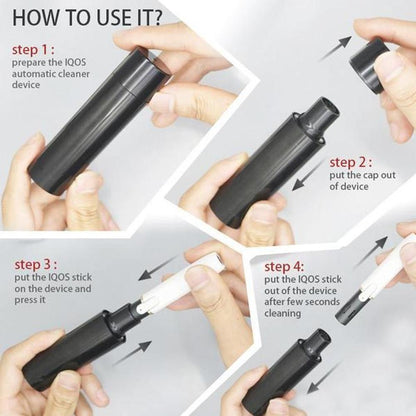 HOW TO USE IT?

step 1 :
prepare the IQOS automatic cleaner device

step 2 :
put the cap out of device

step 3 :
put the IQOS stick on the device and press it

step 4:
put the IQOS stick out of the device after few seconds cleaning